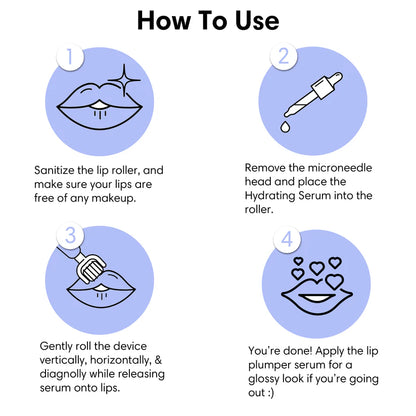 How To Use

1

Sanitize the lip roller, and make sure your lips are free of any makeup.

2

Remove the microneedle head and place the Hydrating Serum into the roller.

3

Gently roll the device vertically, horizontally, & diagnolly while releasing serum onto lips.

4

You're done! Apply the lip plumper serum for a glossy look if you're going out :)