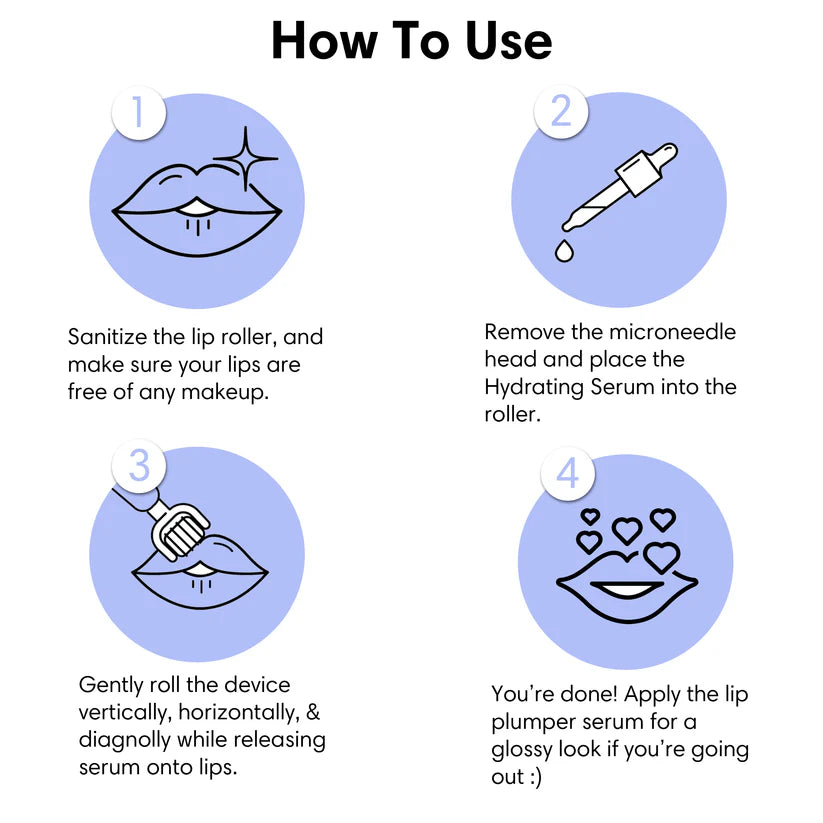 How To Use

1

Sanitize the lip roller, and make sure your lips are free of any makeup.

2

Remove the microneedle head and place the Hydrating Serum into the roller.

3

Gently roll the device vertically, horizontally, & diagnolly while releasing serum onto lips.

4

You're done! Apply the lip plumper serum for a glossy look if you're going out :)